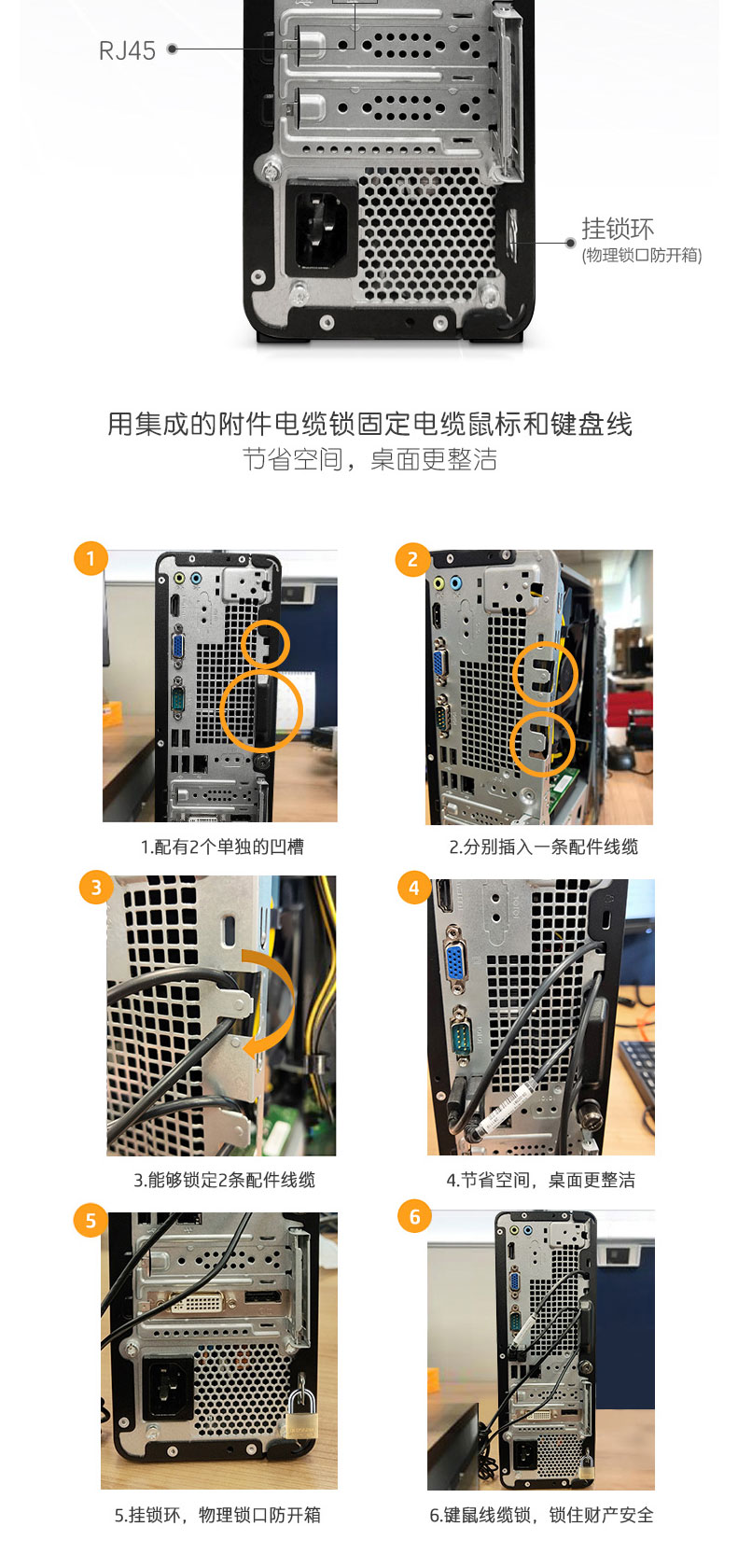 RJ45

挂锁环
(物理锁口防开箱)

用集成的附件电缆锁固定电缆鼠标和键盘线
节省空间，桌面更整洁

1

1.配有2个单独的凹槽

2

2.分别插入一条配件线缆

3

3.能够锁定2条配件线缆

4

4.节省空间，桌面更整洁

5

5.挂锁环，物理锁口防开箱

6

6.键鼠线缆锁，锁住财产安全