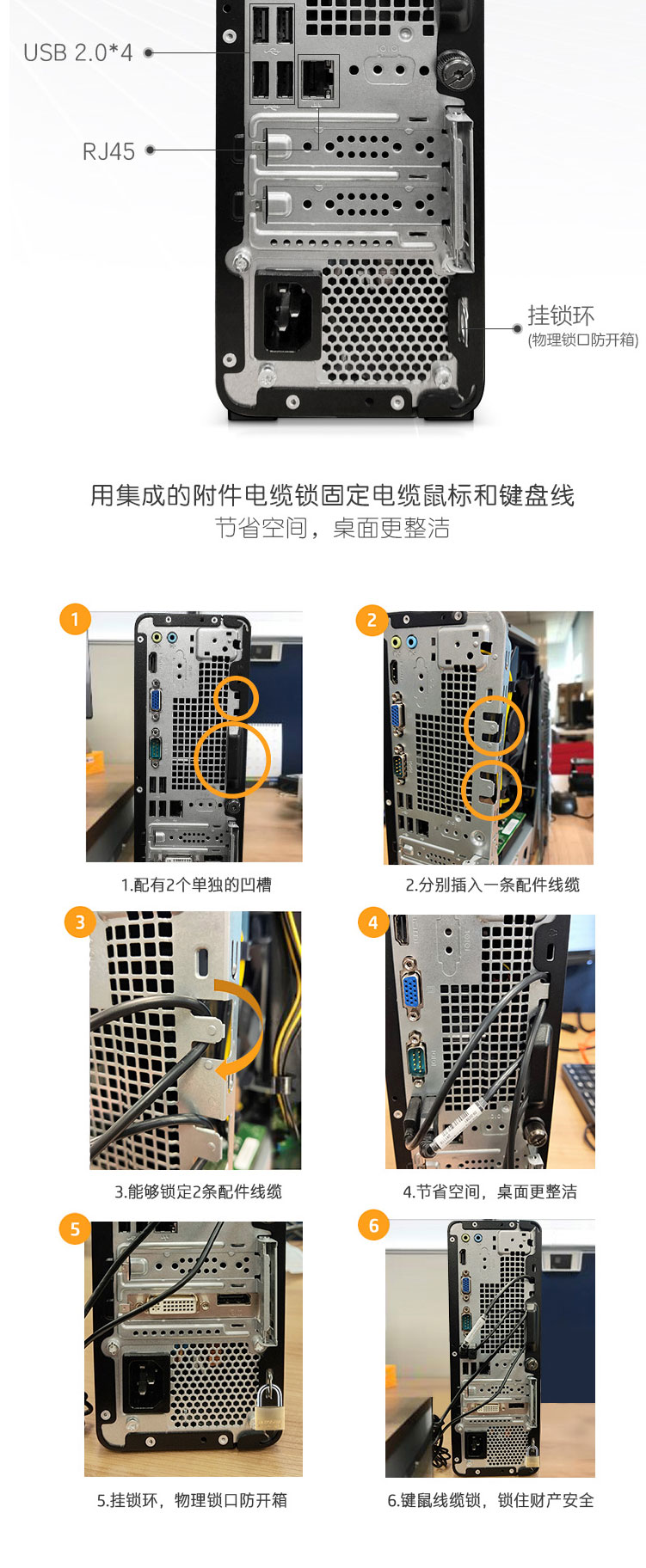 USB 2.0*4

RJ45

挂锁环
(物理锁口防开箱)

用集成的附件电缆锁固定电缆鼠标和键盘线
节省空间，桌面更整洁

1
1.配有2个单独的凹槽

2
2.分别插入一条配件线缆

3
3.能够锁定2条配件线缆

4
4.节省空间，桌面更整洁

5
5.挂锁环，物理锁口防开箱

6
6.键鼠线缆锁，锁住财产安全