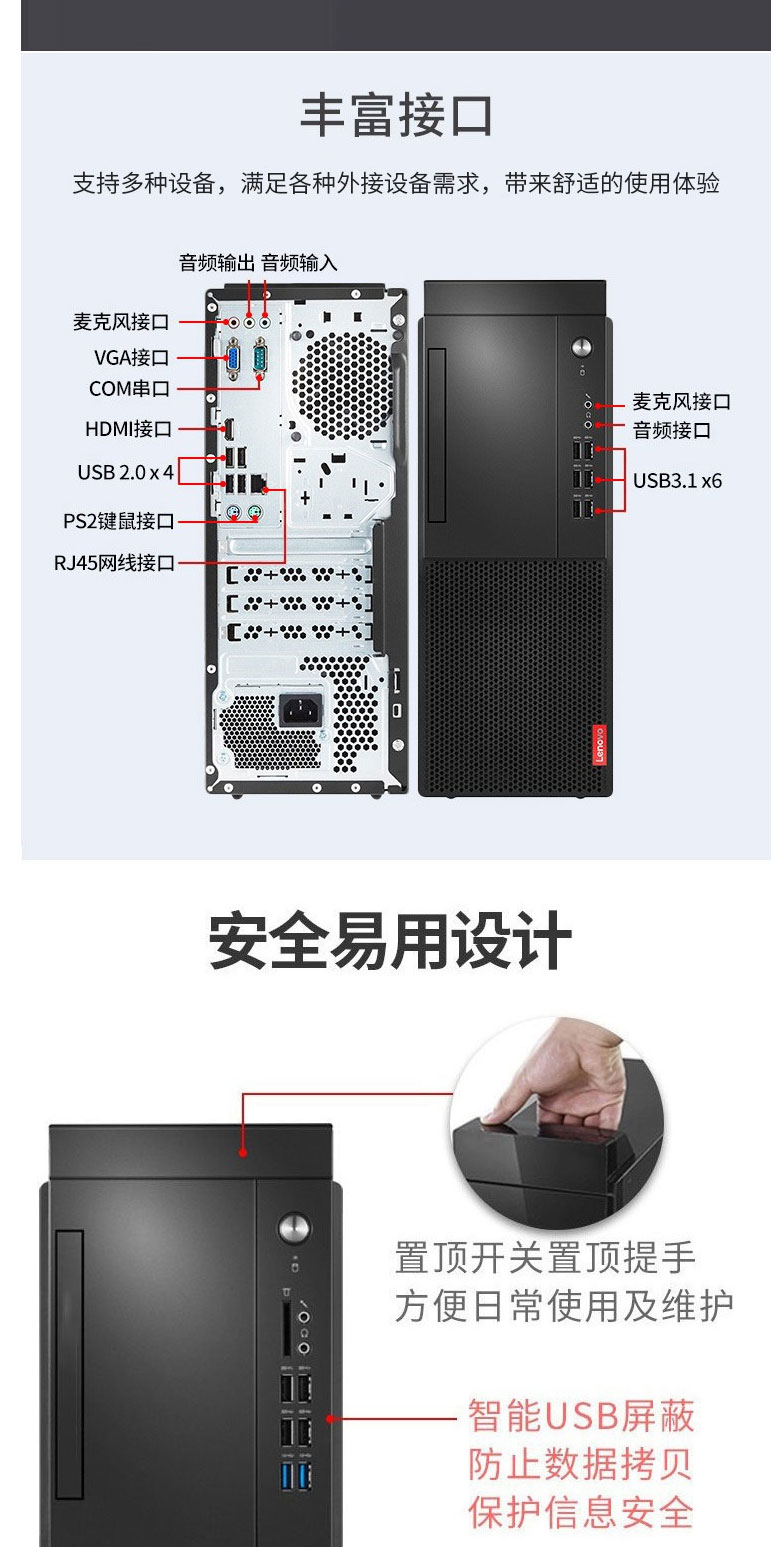 丰富接口

支持多种设备，满足各种外接设备需求，带来舒适的使用体验

音频输出 音频输入

麦克风接口

VGA接口

COM串口

HDMI接口

USB 2.0 x 4

PS2键鼠接口

RJ45网线接口

麦克风接口

音频接口

USB3.1 x6

Lenovo

安全易用设计

置顶开关置顶提手
方便日常使用及维护

智能USB屏蔽
防止数据拷贝
保护信息安全